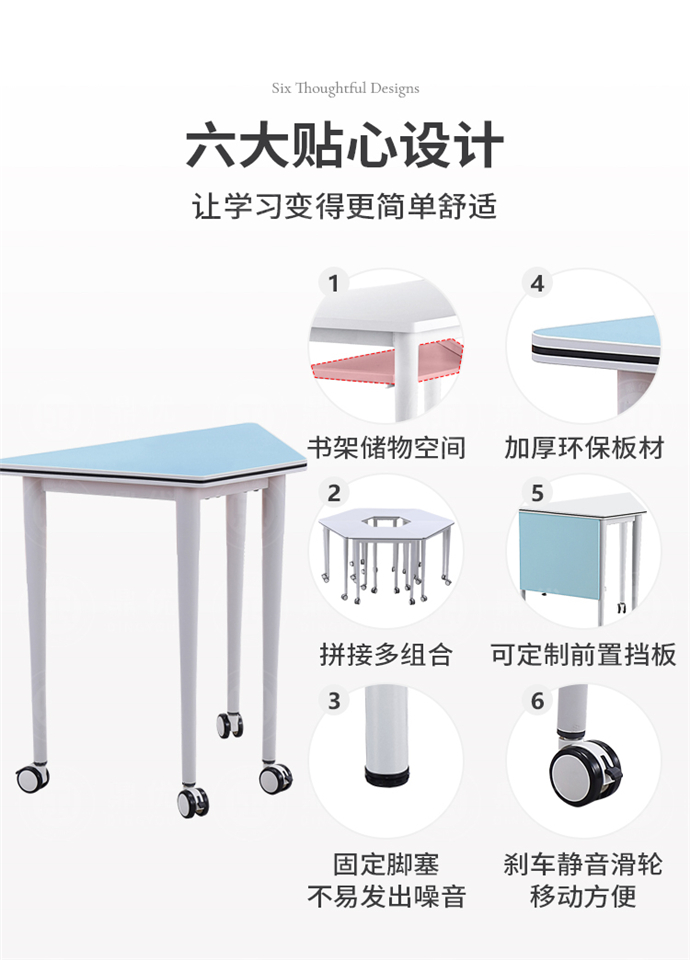 Six Thoughtful Designs

六大贴心设计

让学习变得更简单舒适

1

书架储物空间

4

加厚环保板材

2

拼接多组合

5

可定制前置挡板

3

固定脚塞
不易发出噪音

6

刹车静音滑轮
移动方便