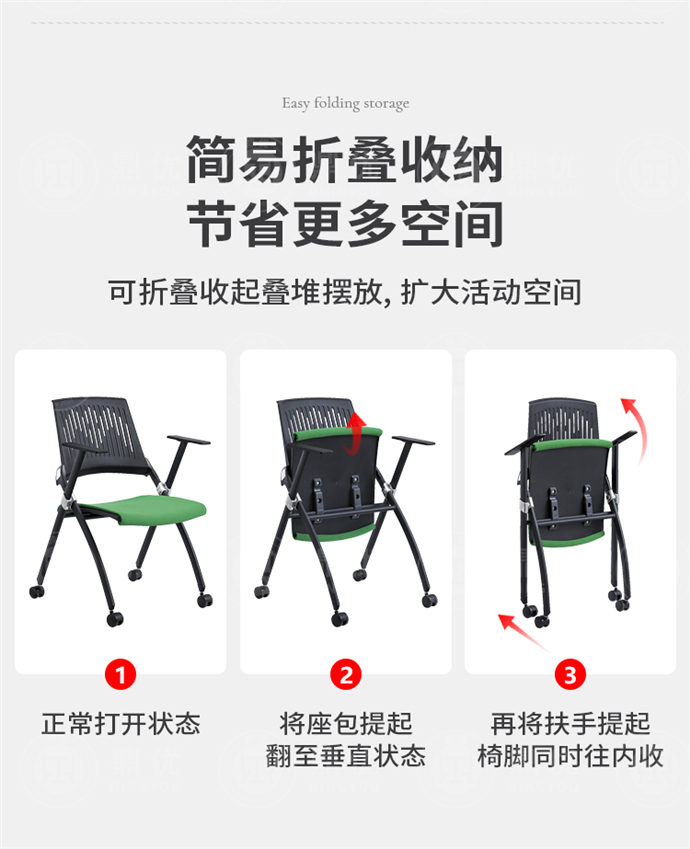 Easy folding storage

简易折叠收纳
节省更多空间

可折叠收起叠堆摆放, 扩大活动空间

1
正常打开状态

2
将座包提起
翻至垂直状态

3
再将扶手提起
椅脚同时往内收