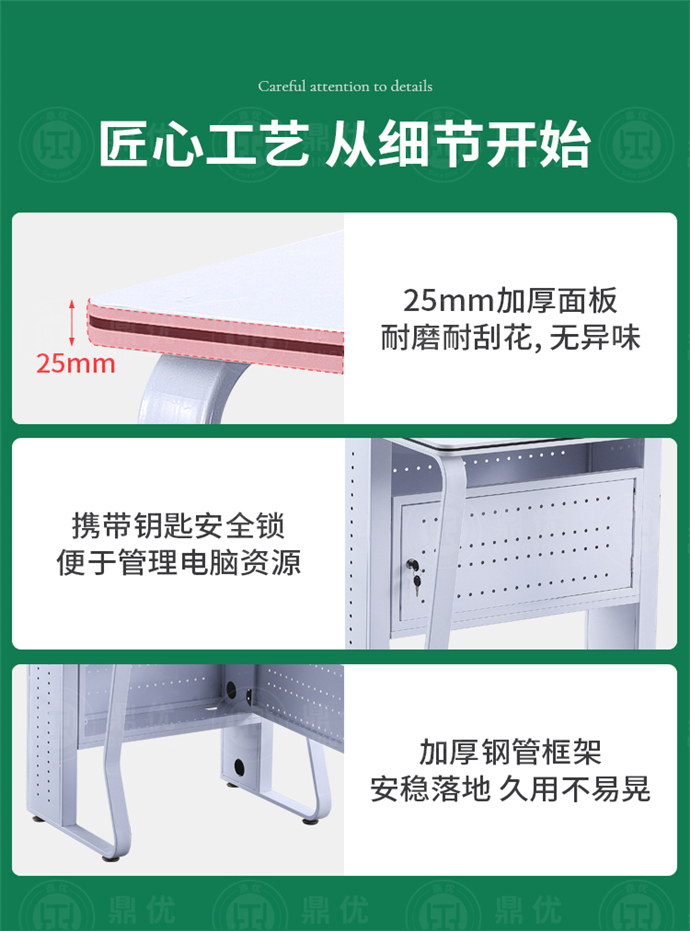 Careful attention to details

匠心工艺 从细节开始

25mm

25mm加厚面板
耐磨耐刮花, 无异味

携带钥匙安全锁
便于管理电脑资源

加厚钢管框架
安稳落地 久用不易晃

鼎优 鼎优