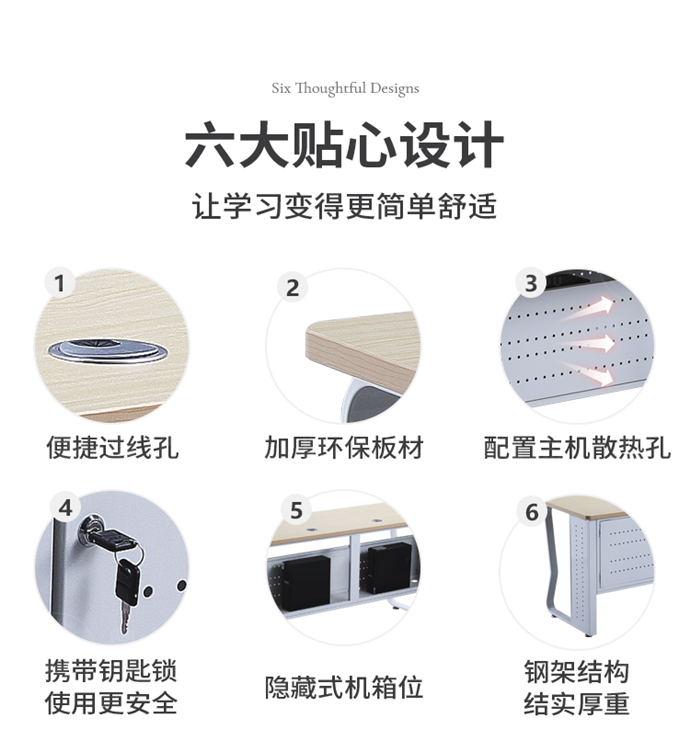 Six Thoughtful Designs

六大贴心设计

让学习变得更简单舒适

1

便捷过线孔

2

加厚环保板材

3

配置主机散热孔

4

携带钥匙锁
使用更安全

5

隐藏式机箱位

6

钢架结构
结实厚重