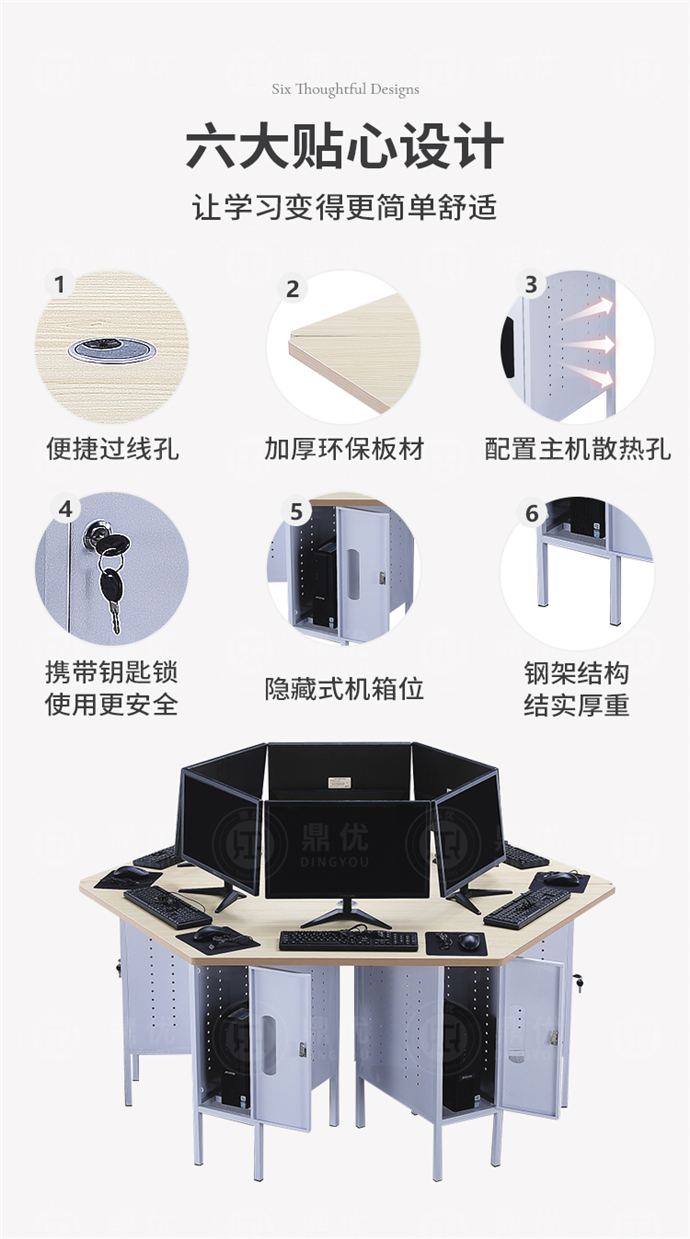 Six Thoughtful Designs

六大贴心设计

让学习变得更简单舒适

1

便捷过线孔

2

加厚环保板材

3

配置主机散热孔

4

携带钥匙锁
使用更安全

5

隐藏式机箱位

6

钢架结构
结实厚重

鼎优
DINGYOU