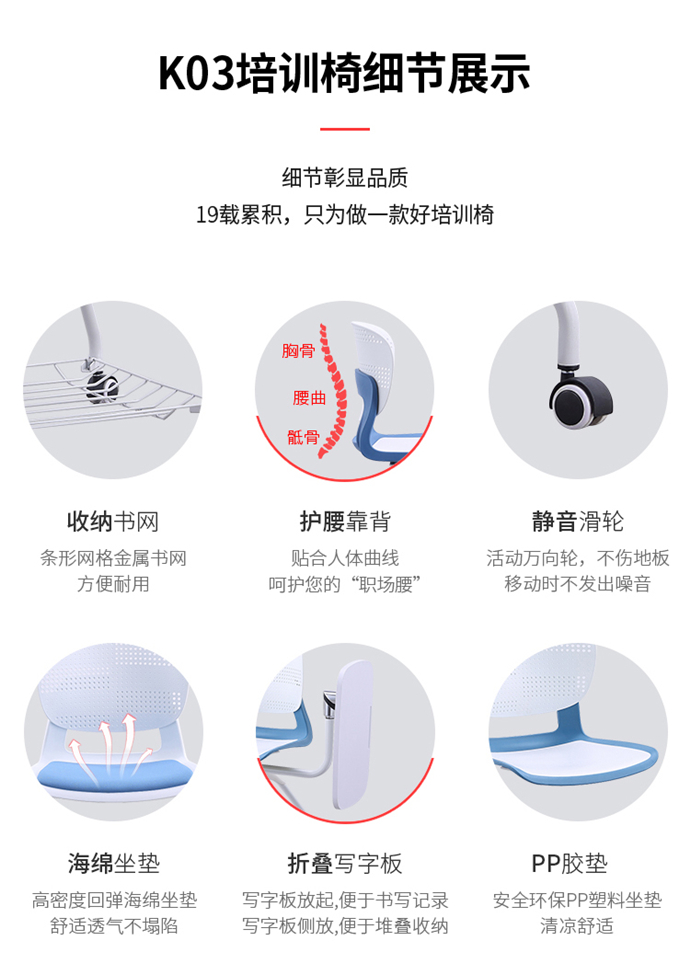 K03培训椅细节展示

细节彰显品质
19载累积，只为做一款好培训椅

胸骨
腰曲
骶骨

收纳书网
条形网格金属书网
方便耐用

护腰靠背
贴合人体曲线
呵护您的“职场腰”

静音滑轮
活动万向轮，不伤地板
移动时不发出噪音

海绵坐垫
高密度回弹海绵坐垫
舒适透气不塌陷

折叠写字板
写字板放起,便于书写记录
写字板侧放,便于堆叠收纳

PP胶垫
安全环保PP塑料坐垫
清凉舒适